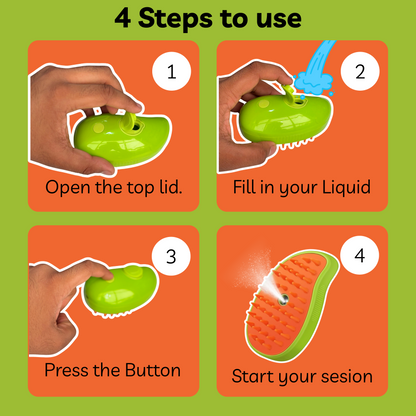 4 Steps to use

1

Open the top lid.

2

Fill in your Liquid

3

Press the Button

4

Start your sesion