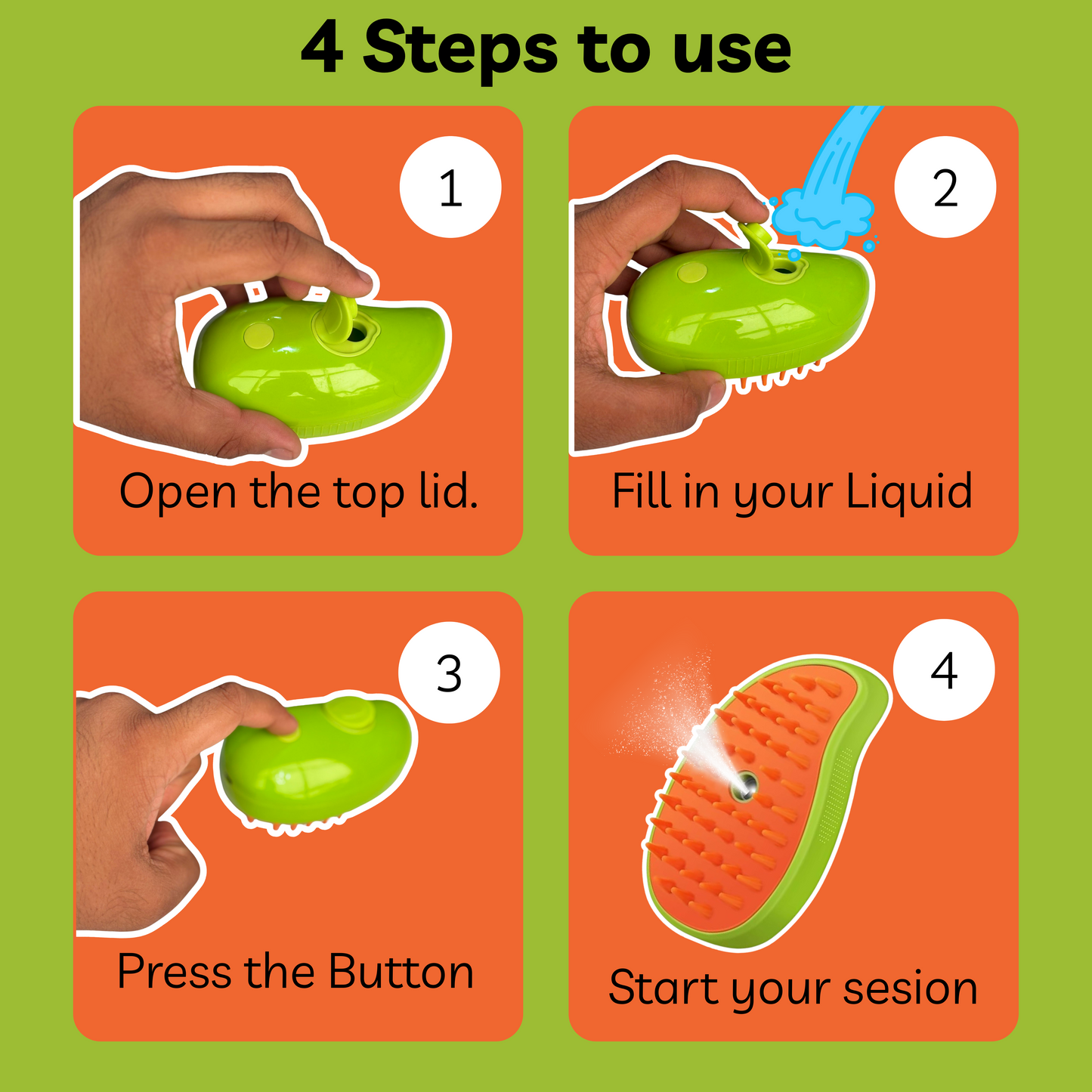 4 Steps to use

1

Open the top lid.

2

Fill in your Liquid

3

Press the Button

4

Start your sesion