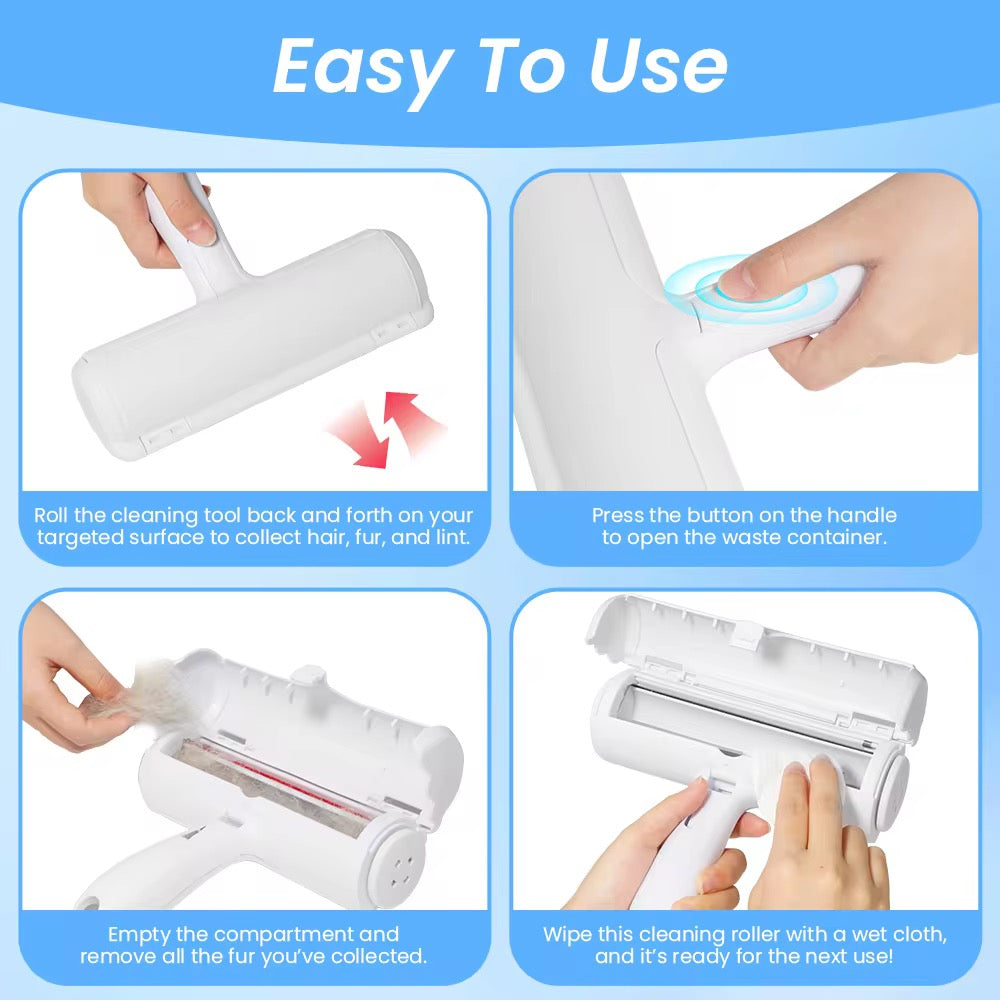 Easy To Use

Roll the cleaning tool back and forth on your targeted surface to collect hair, fur, and lint.

Press the button on the handle to open the waste container.

Empty the compartment and remove all the fur you've collected.

Wipe this cleaning roller with a wet cloth, and it's ready for the next use!