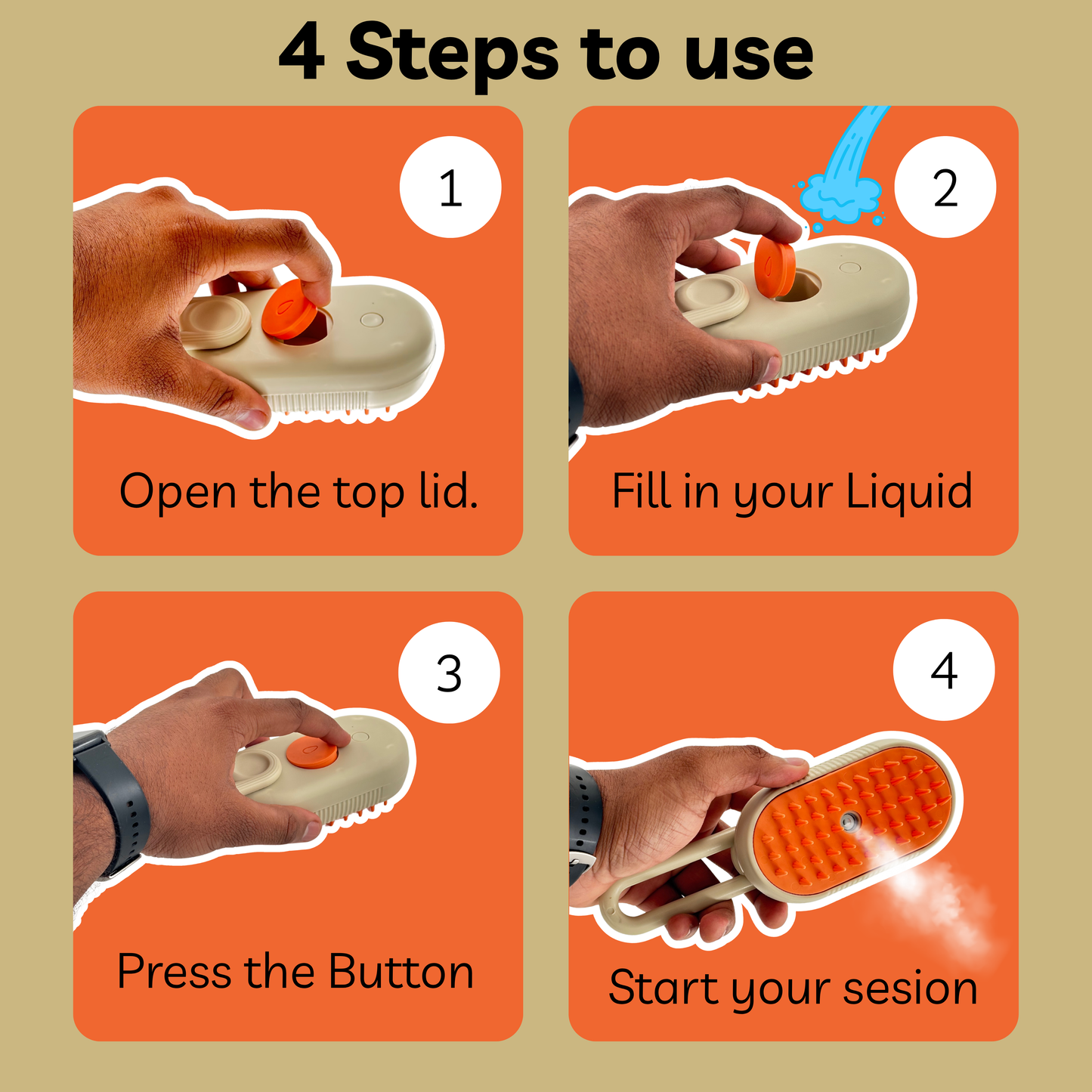 4 Steps to use

1

Open the top lid.

2

Fill in your Liquid

3

Press the Button

4

Start your sesion